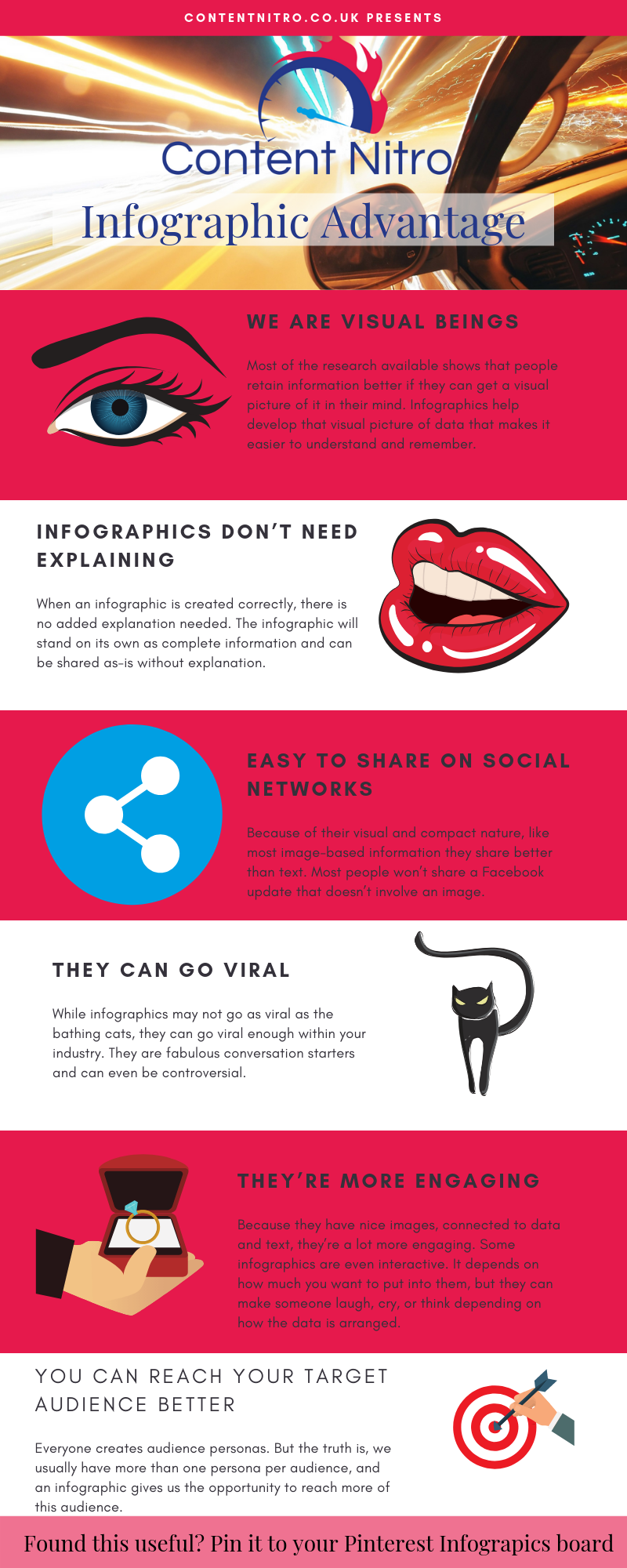 CONTENTNITRO.CO.UK PRESENTS

Content Nitro

Infographic Advantage

WE ARE VISUAL BEINGS

Most of the research available shows that people retain information better if they can get a visual picture of it in their mind. Infographics help develop that visual picture of data that makes it easier to understand and remember.

INFOGRAPHICS DON'T NEED EXPLAINING

When an infographic is created correctly, there is no added explanation needed. The infographic will stand on its own as complete information and can be shared as-is without explanation.

EASY TO SHARE ON SOCIAL NETWORKS

Because of their visual and compact nature, like most image-based information they share better than text. Most people won't share a Facebook update that doesn't involve an image.

THEY CAN GO VIRAL

While infographics may not go as viral as the bathing cats, they can go viral enough within your industry. They are fabulous conversation starters and can even be controversial.

THEY'RE MORE ENGAGING

Because they have nice images, connected to data and text, they're a lot more engaging. Some infographics are even interactive. It depends on how much you want to put into them, but they can make someone laugh, cry, or think depending on how the data is arranged.

YOU CAN REACH YOUR TARGET AUDIENCE BETTER

Everyone creates audience personas. But the truth is, we usually have more than one persona per audience, and an infographic gives us the opportunity to reach more of this audience.

Found this useful? Pin it to your Pinterest Infograpics board