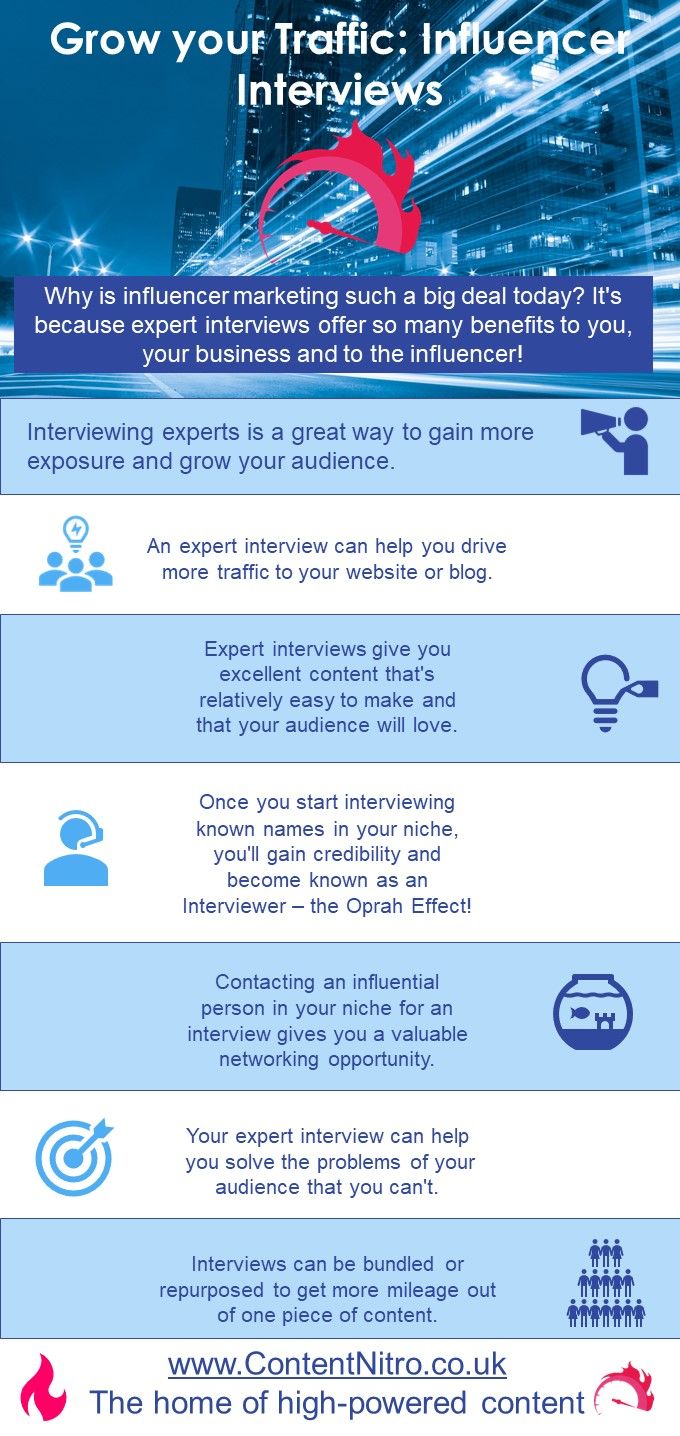 Grow your Traffic: Influencer Interviews

Why is influencer marketing such a big deal today? It's because expert interviews offer so many benefits to you, your business and to the influencer!

Interviewing experts is a great way to gain more exposure and grow your audience.

An expert interview can help you drive more traffic to your website or blog.

Expert interviews give you excellent content that's relatively easy to make and that your audience will love.

Once you start interviewing known names in your niche, you'll gain credibility and become known as an Interviewer – the Oprah Effect!

Contacting an influential person in your niche for an interview gives you a valuable networking opportunity.

Your expert interview can help you solve the problems of your audience that you can't.

Interviews can be bundled or repurposed to get more mileage out of one piece of content.

www.ContentNitro.co.uk
The home of high-powered content