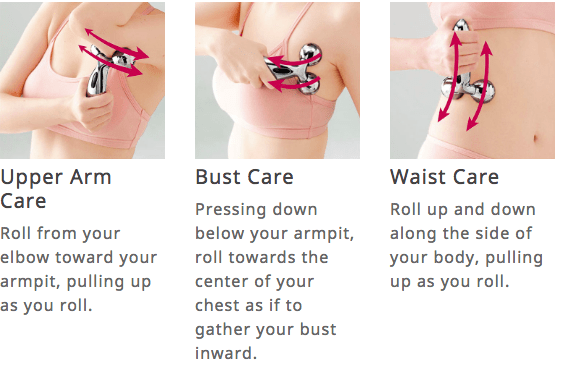 Upper Arm Care

Roll from your elbow toward your armpit, pulling up as you roll.

Bust Care

Pressing down below your armpit, roll towards the center of your chest as if to gather your bust inward.

Waist Care

Roll up and down along the side of your body, pulling up as you roll.