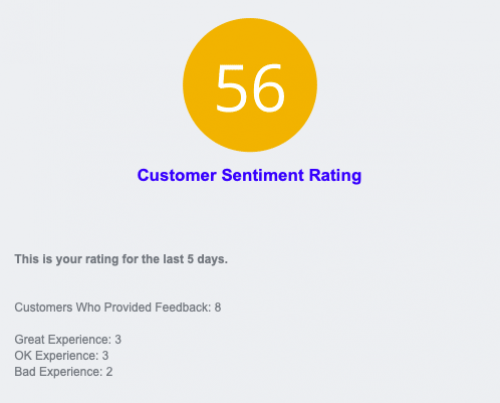 56

Customer Sentiment Rating

This is your rating for the last 5 days.

Customers Who Provided Feedback: 8

Great Experience: 3
OK Experience: 3
Bad Experience: 2