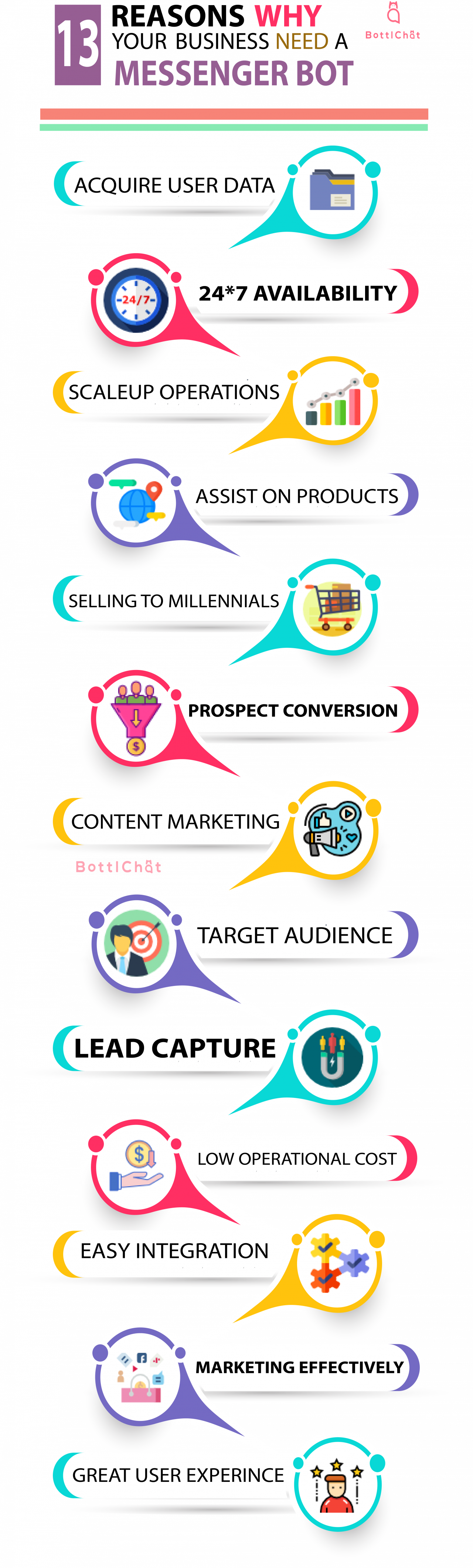 13 REASONS WHY YOUR BUSINESS NEED A MESSENGER BOT

BottlChat

ACQUIRE USER DATA

24/7

24*7 AVAILABILITY

SCALEUP OPERATIONS

ASSIST ON PRODUCTS

SELLING TO MILLENNIALS

PROSPECT CONVERSION

CONTENT MARKETING

BottlChat

TARGET AUDIENCE

LEAD CAPTURE

LOW OPERATIONAL COST

EASY INTEGRATION

MARKETING EFFECTIVELY

GREAT USER EXPERINCE