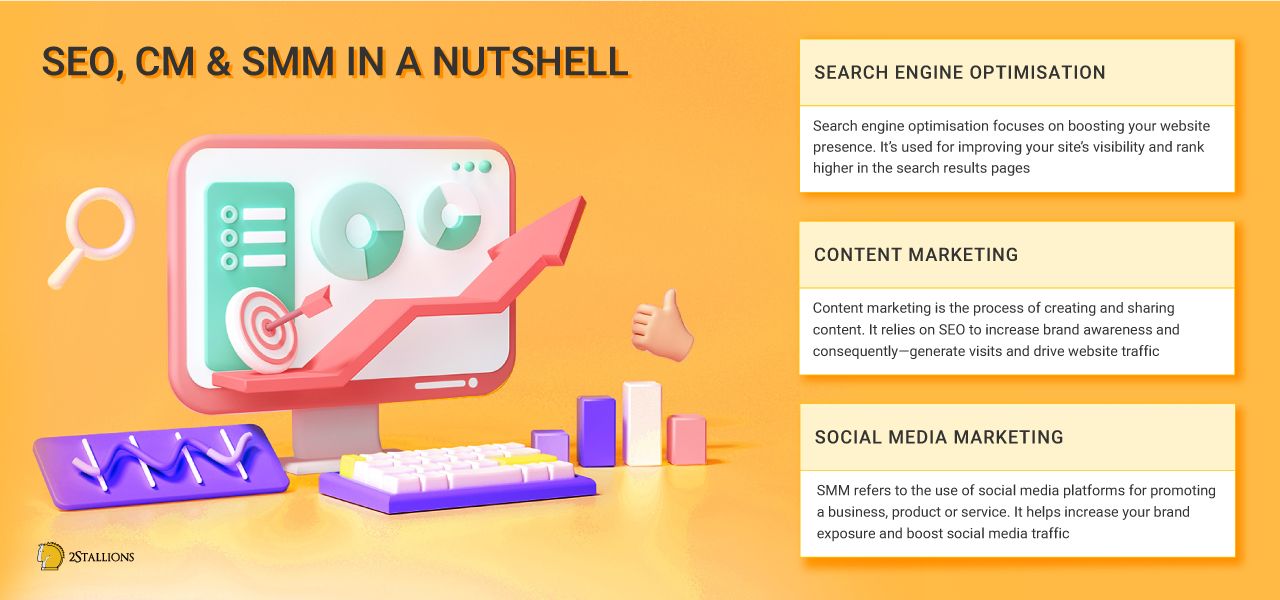 SEO, CM & SMM IN A NUTSHELL

SEARCH ENGINE OPTIMISATION

Search engine optimisation focuses on boosting your website presence. It's used for improving your site's visibility and rank higher in the search results pages

CONTENT MARKETING

Content marketing is the process of creating and sharing content. It relies on SEO to increase brand awareness and consequently—generate visits and drive website traffic

SOCIAL MEDIA MARKETING

SMM refers to the use of social media platforms for promoting a business, product or service. It helps increase your brand exposure and boost social media traffic

2STALLIONS