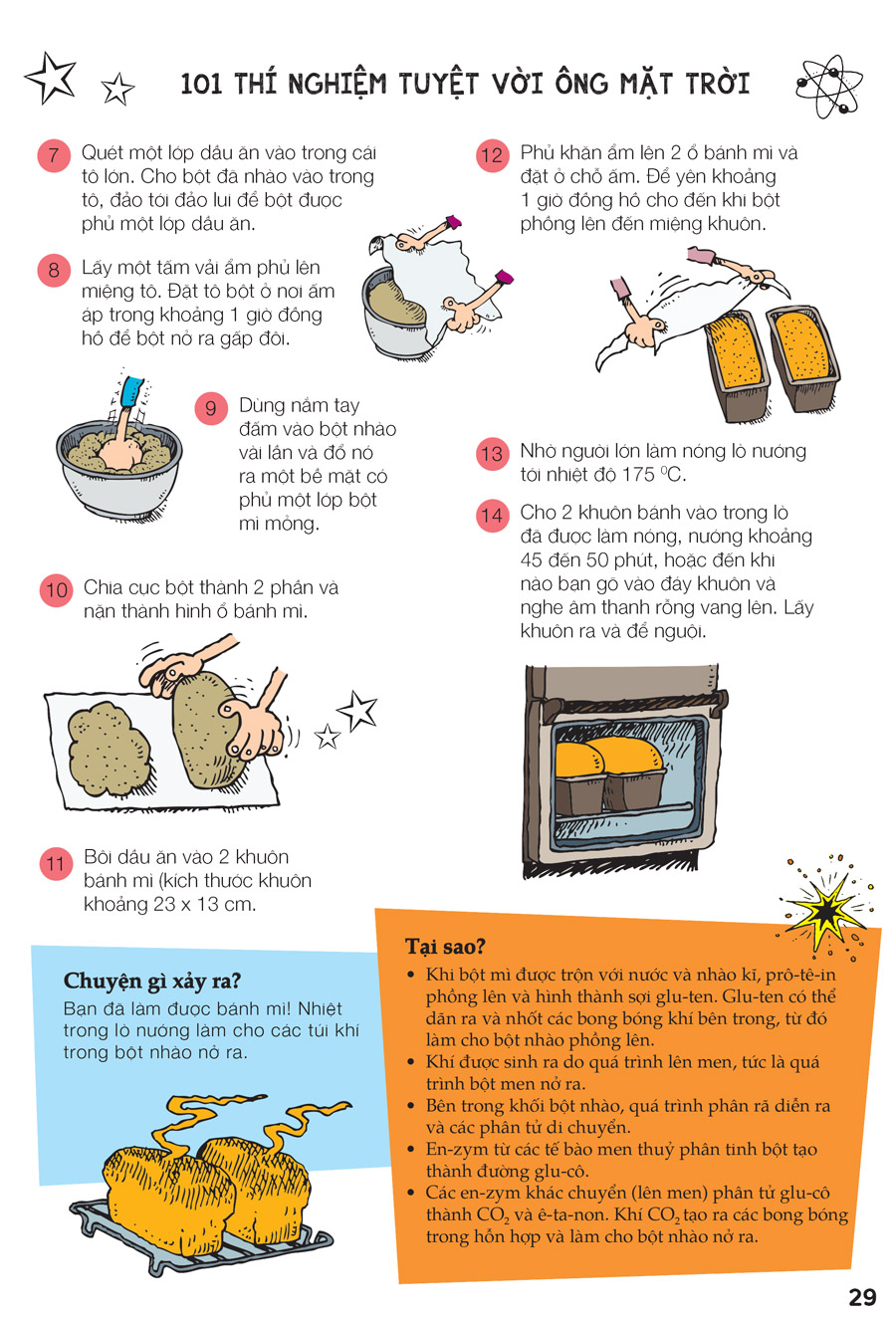 101 THÍ NGHIỆM TUYỆT VỜI ÔNG MẶT TRỜI

7 Quét một lớp dầu ăn vào trong cái tô lớn. Cho bột đã nhào vào trong tô, đảo tới đảo lui để bột được phủ một lớp dầu ăn.

8 Lấy một tấm vải ẩm phủ lên miệng tô. Đặt tô bột ở nơi ấm áp trong khoảng 1 giờ đồng hồ để bột nở ra gấp đôi.

9 Dùng nắm tay đấm vào bột nhào vài lần và đổ nó ra một bề mặt có phủ một lớp bột mì mỏng.

10 Chia cục bột thành 2 phần và nặn thành hình ổ bánh mì.

11 Bôi dầu ăn vào 2 khuôn bánh mì (kích thước khuôn khoảng 23 x 13 cm.

12 Phủ khăn ẩm lên 2 ổ bánh mì và đặt ở chỗ ấm. Để yên khoảng 1 giờ đồng hồ cho đến khi bột phồng lên đến miệng khuôn.

13 Nhờ người lớn làm nóng lò nướng tới nhiệt độ 175 $^0$C.

14 Cho 2 khuôn bánh vào trong lò đã được làm nóng, nướng khoảng 45 đến 50 phút, hoặc đến khi nào bạn gõ vào đáy khuôn và nghe âm thanh rỗng vang lên. Lấy khuôn ra và để nguội.

Chuyện gì xảy ra?
Bạn đã làm được bánh mì! Nhiệt trong lò nướng làm cho các túi khí trong bột nhào nở ra.

Tại sao?
• Khi bột mì được trộn với nước và nhào kĩ, prô-tê-in phồng lên và hình thành sợi glu-ten. Glu-ten có thể dãn ra và nhốt các bong bóng khí bên trong, từ đó làm cho bột nhào phồng lên.
• Khí được sinh ra do quá trình lên men, tức là quá trình bột men nở ra.
• Bên trong khối bột nhào, quá trình phân rã diễn ra và các phân tử di chuyển.
• En-zym từ các tế bào men thuỷ phân tinh bột tạo thành đường glu-cô.
• Các en-zym khác chuyển (lên men) phân tử glu-cô thành $CO_2$ và ê-ta-non. Khí $CO_2$ tạo ra các bong bóng trong hỗn hợp và làm cho bột nhào nở ra.

29