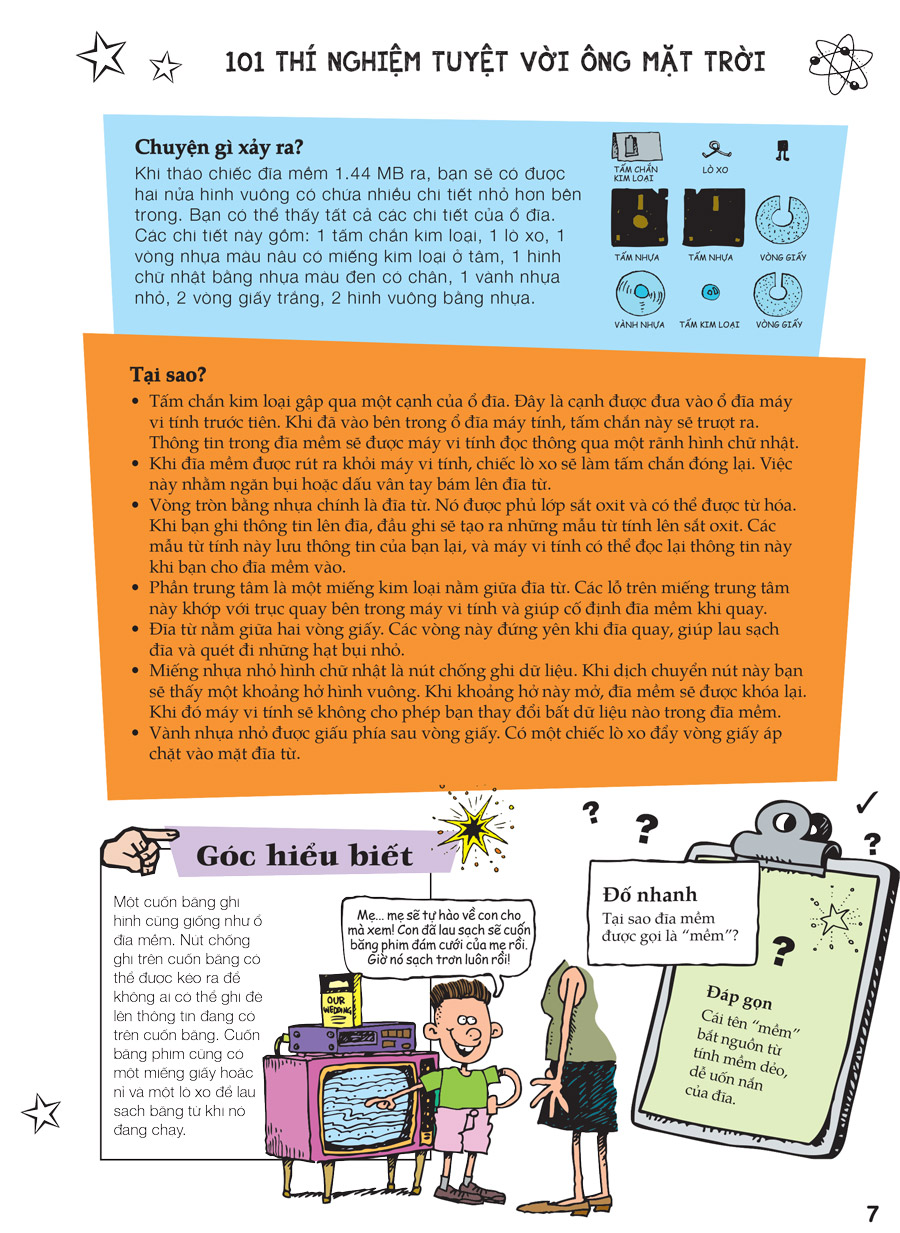 101 THÍ NGHIỆM TUYỆT VỜI ÔNG MẶT TRỜI

Chuyện gì xảy ra?
Khi tháo chiếc đĩa mềm 1.44 MB ra, bạn sẽ có được hai nửa hình vuông có chứa nhiều chi tiết nhỏ hơn bên trong. Bạn có thể thấy tất cả các chi tiết của ổ đĩa. Các chi tiết này gồm: 1 tấm chắn kim loại, 1 lò xo, 1 vòng nhựa màu nâu có miếng kim loại ở tâm, 1 hình chữ nhật bằng nhựa màu đen có chân, 1 vành nhựa nhỏ, 2 vòng giấy trắng, 2 hình vuông bằng nhựa.

TẤM CHẮN KIM LOẠI
LÒ XO
TẤM NHỰA
TẤM NHỰA
VÒNG GIẤY
VÀNH NHỰA
TẤM KIM LOẠI
VÒNG GIẤY

Tại sao?
• Tấm chắn kim loại gập qua một cạnh của ổ đĩa. Đây là cạnh được đưa vào ổ đĩa máy vi tính trước tiên. Khi đã vào bên trong ổ đĩa máy tính, tấm chắn này sẽ trượt ra. Thông tin trong đĩa mềm sẽ được máy vi tính đọc thông qua một rãnh hình chữ nhật.
• Khi đĩa mềm được rút ra khỏi máy vi tính, chiếc lò xo sẽ làm tấm chắn đóng lại. Việc này nhằm ngăn bụi hoặc dấu vân tay bám lên đĩa từ.
• Vòng tròn bằng nhựa chính là đĩa từ. Nó được phủ lớp sắt oxit và có thể được từ hóa. Khi bạn ghi thông tin lên đĩa, đầu ghi sẽ tạo ra những mẫu từ tính lên sắt oxit. Các mẫu từ tính này lưu thông tin của bạn lại, và máy vi tính có thể đọc lại thông tin này khi bạn cho đĩa mềm vào.
• Phần trung tâm là một miếng kim loại nằm giữa đĩa từ. Các lỗ trên miếng trung tâm này khớp với trục quay bên trong máy vi tính và giúp cố định đĩa mềm khi quay.
• Đĩa từ nằm giữa hai vòng giấy. Các vòng này đứng yên khi đĩa quay, giúp lau sạch đĩa và quét đi những hạt bụi nhỏ.
• Miếng nhựa nhỏ hình chữ nhật là nút chống ghi dữ liệu. Khi dịch chuyển nút này bạn sẽ thấy một khoảng hở hình vuông. Khi khoảng hở này mở, đĩa mềm sẽ được khóa lại. Khi đó máy vi tính sẽ không cho phép bạn thay đổi bất dữ liệu nào trong đĩa mềm.
• Vành nhựa nhỏ được giấu phía sau vòng giấy. Có một chiếc lò xo đẩy vòng giấy áp chặt vào mặt đĩa từ.

Góc hiểu biết
Một cuốn băng ghi hình cũng giống như ổ đĩa mềm. Nút chống ghi trên cuốn băng có thể được kéo ra để không ai có thể ghi đè lên thông tin đang có trên cuốn băng. Cuốn băng phim cũng có một miếng giấy hoặc nỉ và một lò xo để lau sạch băng từ khi nó đang chạy.

Mẹ... mẹ sẽ tự hào về con cho mà xem! Con đã lau sạch sẽ cuốn băng phim đám cưới của mẹ rồi. Giờ nó sạch trơn luôn rồi!

OUR WEDDING

Đố nhanh
Tại sao đĩa mềm được gọi là "mềm"?

Đáp gọn
Cái tên "mềm" bắt nguồn từ tính mềm dẻo, dễ uốn nắn của đĩa.

7