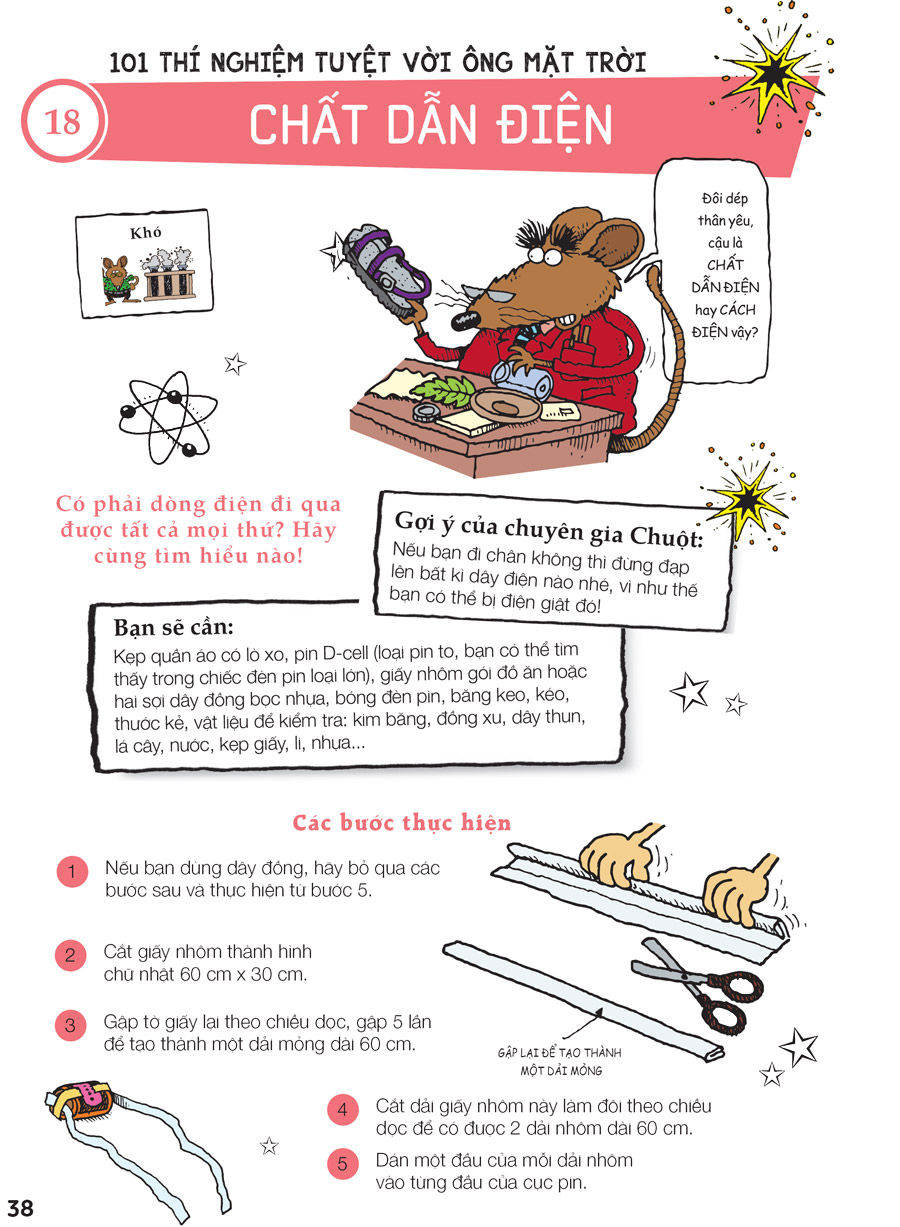 101 THÍ NGHIỆM TUYỆT VỜI ÔNG MẶT TRỜI

18

CHẤT DẪN ĐIỆN

Khó

Đôi dép thân yêu, cậu là CHẤT DẪN ĐIỆN hay CÁCH ĐIỆN vậy?

Có phải dòng điện đi qua được tất cả mọi thứ? Hãy cùng tìm hiểu nào!

Gợi ý của chuyên gia Chuột:
Nếu bạn đi chân không thì đừng đạp lên bất kì dây điện nào nhé, vì như thế bạn có thể bị điện giật đó!

Bạn sẽ cần:
Kẹp quần áo có lò xo, pin D-cell (loại pin to, bạn có thể tìm thấy trong chiếc đèn pin loại lớn), giấy nhôm gói đồ ăn hoặc hai sợi dây đồng bọc nhựa, bóng đèn pin, băng keo, kéo, thước kẻ, vật liệu để kiểm tra: kim băng, đồng xu, dây thun, lá cây, nước, kẹp giấy, li, nhựa...

Các bước thực hiện

1 Nếu bạn dùng dây đồng, hãy bỏ qua các bước sau và thực hiện từ bước 5.

2 Cắt giấy nhôm thành hình chữ nhật 60 cm x 30 cm.

3 Gập tờ giấy lại theo chiều dọc, gập 5 lần để tạo thành một dải mỏng dài 60 cm.

GẬP LẠI ĐỂ TẠO THÀNH MỘT DẢI MỎNG

4 Cắt dải giấy nhôm này làm đôi theo chiều dọc để có được 2 dải nhôm dài 60 cm.

5 Dán một đầu của mỗi dải nhôm vào từng đầu của cục pin.

38