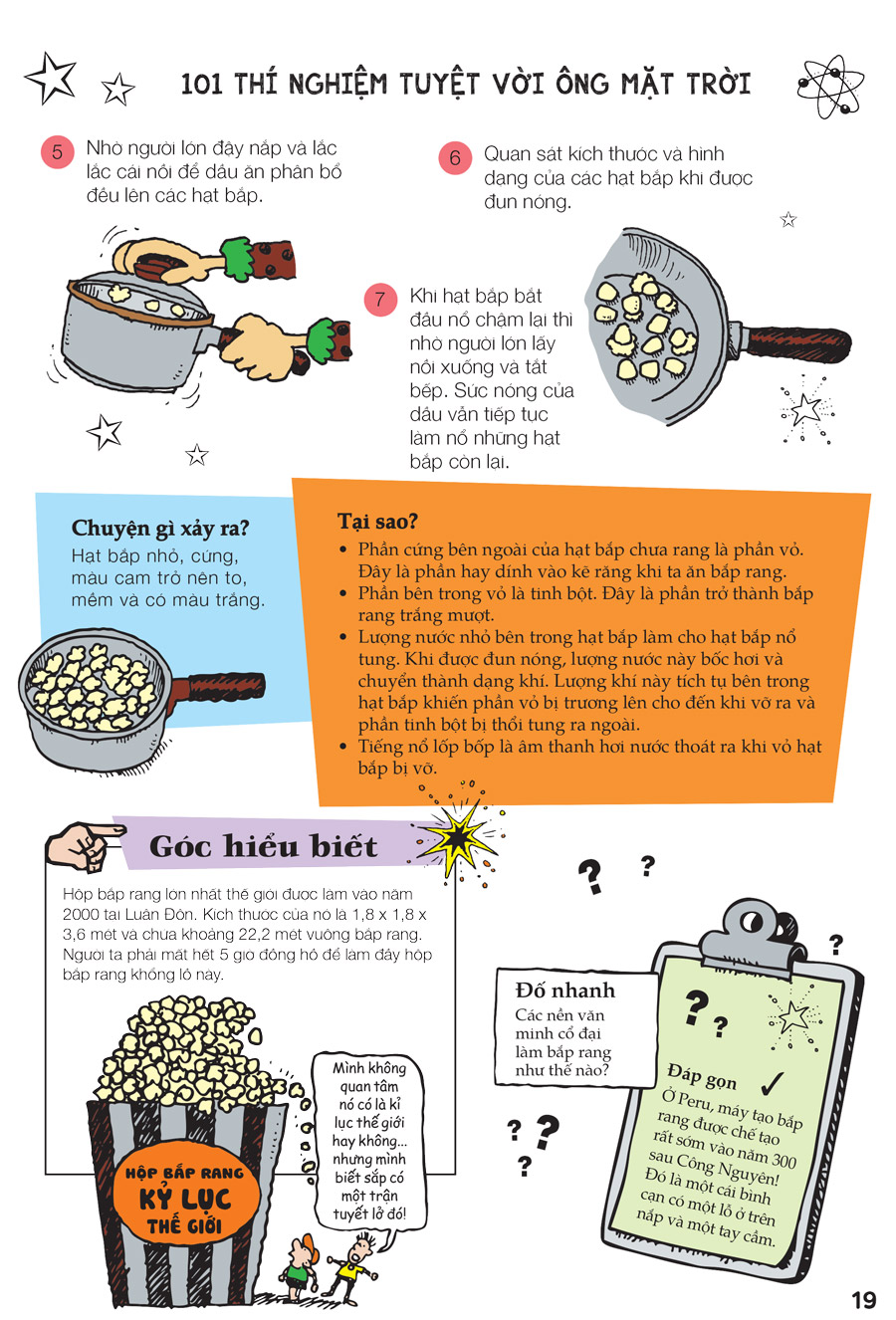 101 THÍ NGHIỆM TUYỆT VỜI ÔNG MẶT TRỜI

5 Nhờ người lớn đậy nắp và lắc lắc cái nồi để dầu ăn phân bổ đều lên các hạt bắp.

6 Quan sát kích thước và hình dạng của các hạt bắp khi được đun nóng.

7 Khi hạt bắp bắt đầu nổ chậm lại thì nhờ người lớn lấy nồi xuống và tắt bếp. Sức nóng của dầu vẫn tiếp tục làm nổ những hạt bắp còn lại.

Chuyện gì xảy ra?
Hạt bắp nhỏ, cứng, màu cam trở nên to, mềm và có màu trắng.

Tại sao?
• Phần cứng bên ngoài của hạt bắp chưa rang là phần vỏ. Đây là phần hay dính vào kẽ răng khi ta ăn bắp rang.
• Phần bên trong vỏ là tinh bột. Đây là phần trở thành bắp rang trắng mượt.
• Lượng nước nhỏ bên trong hạt bắp làm cho hạt bắp nổ tung. Khi được đun nóng, lượng nước này bốc hơi và chuyển thành dạng khí. Lượng khí này tích tụ bên trong hạt bắp khiến phần vỏ bị trương lên cho đến khi vỡ ra và phần tinh bột bị thổi tung ra ngoài.
• Tiếng nổ lốp bốp là âm thanh hơi nước thoát ra khi vỏ hạt bắp bị vỡ.

Góc hiểu biết
Hộp bắp rang lớn nhất thế giới được làm vào năm 2000 tại Luân Đôn. Kích thước của nó là 1,8 x 1,8 x 3,6 mét và chứa khoảng 22,2 mét vuông bắp rang. Người ta phải mất hết 5 giờ đồng hồ để làm đầy hộp bắp rang khổng lồ này.

HỘP BẮP RANG KỶ LỤC THẾ GIỚI

Mình không quan tâm nó có là kỉ lục thế giới hay không... nhưng mình biết sắp có một trận tuyết lở đó!

Đố nhanh
Các nền văn minh cổ đại làm bắp rang như thế nào?

Đáp gọn
Ở Peru, máy tạo bắp rang được chế tạo rất sớm vào năm 300 sau Công Nguyên! Đó là một cái bình can có một lỗ ở trên nắp và một tay cầm.

19