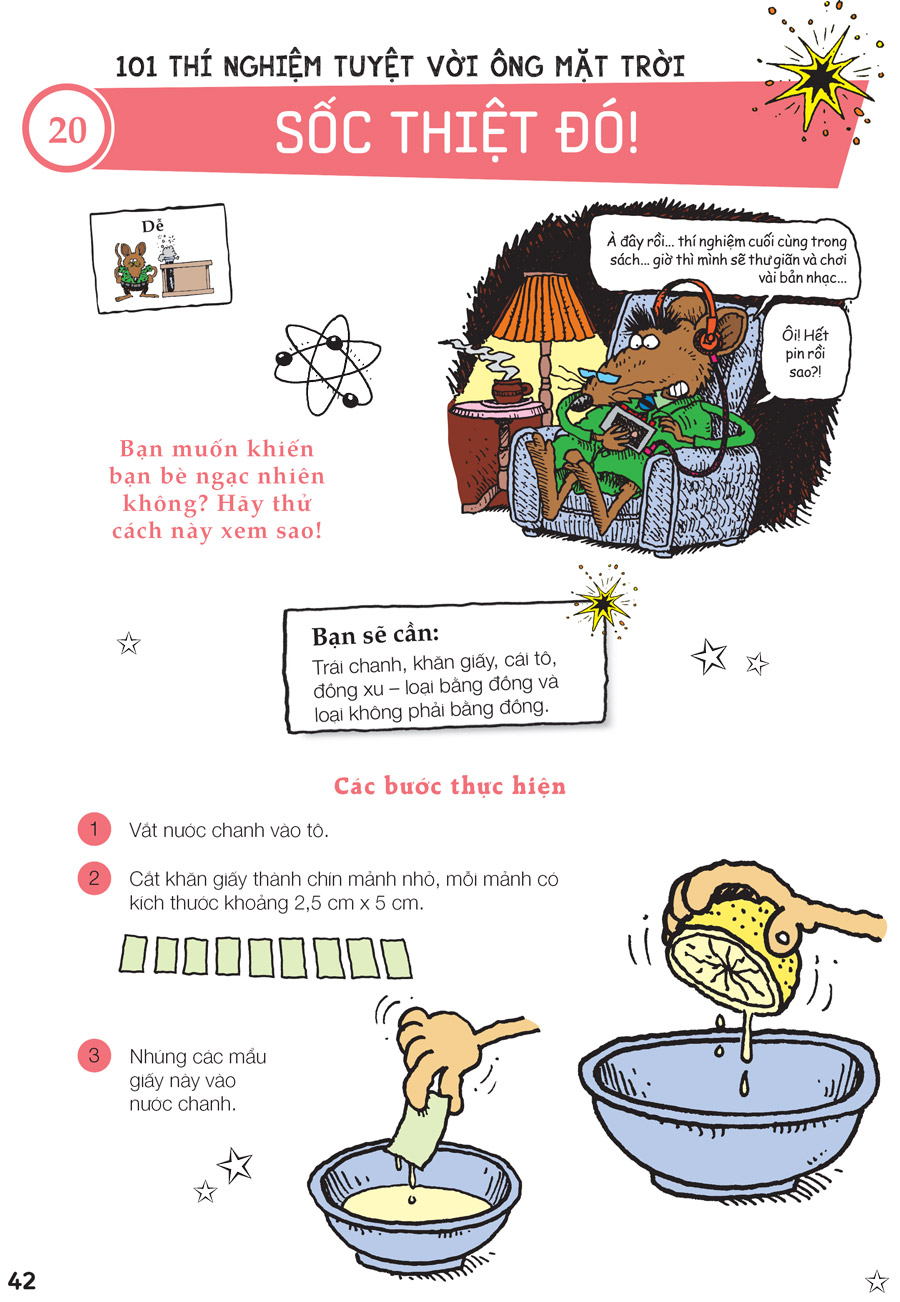 101 THÍ NGHIỆM TUYỆT VỜI ÔNG MẶT TRỜI

20

SỐC THIỆT ĐÓ!

Dễ

À đây rồi... thí nghiệm cuối cùng trong sách... giờ thì mình sẽ thư giãn và chơi vài bản nhạc...

Ôi! Hết pin rồi sao?!

Bạn muốn khiến bạn bè ngạc nhiên không? Hãy thử cách này xem sao!

Bạn sẽ cần:
Trái chanh, khăn giấy, cái tô, đồng xu – loại bằng đồng và loại không phải bằng đồng.

Các bước thực hiện

1 Vắt nước chanh vào tô.

2 Cắt khăn giấy thành chín mảnh nhỏ, mỗi mảnh có kích thước khoảng 2,5 cm x 5 cm.

3 Nhúng các mẩu giấy này vào nước chanh.

42