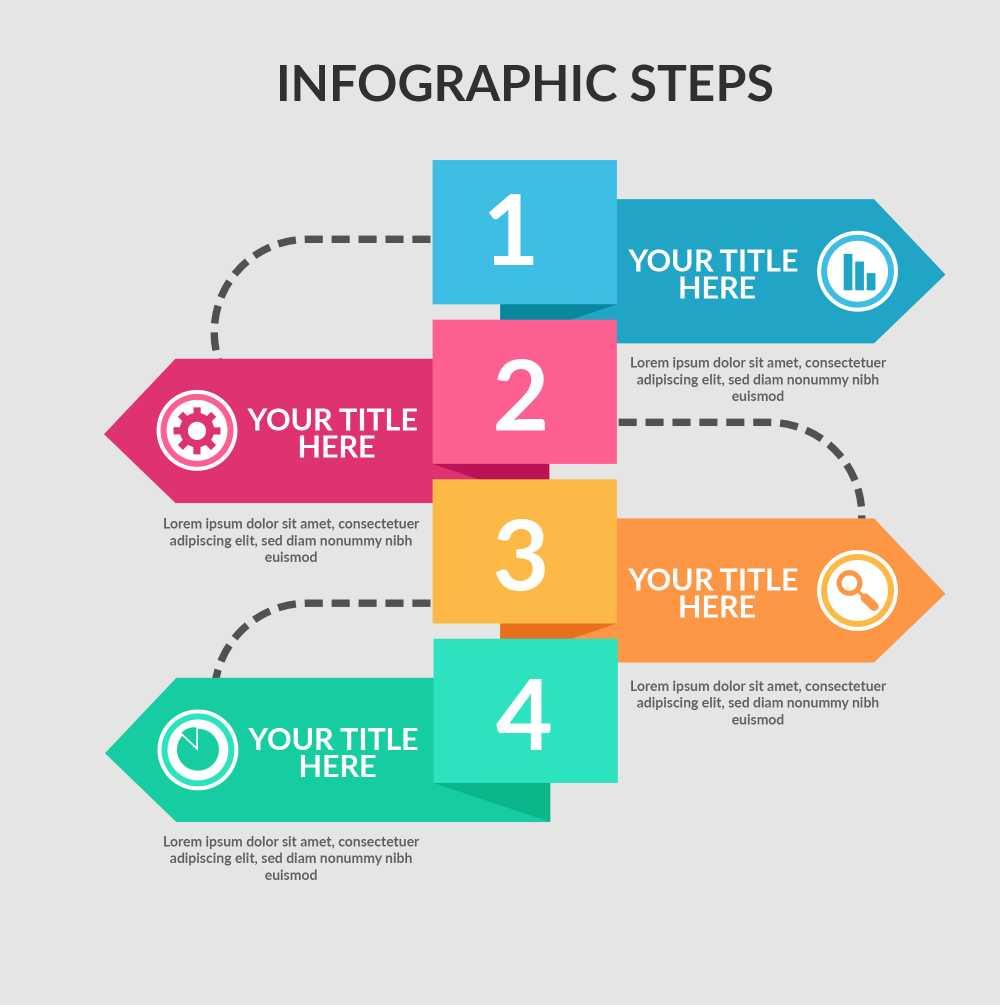 INFOGRAPHIC STEPS

1

YOUR TITLE HERE

Lorem ipsum dolor sit amet, consectetuer adipiscing elit, sed diam nonummy nibh euismod

2

YOUR TITLE HERE

Lorem ipsum dolor sit amet, consectetuer adipiscing elit, sed diam nonummy nibh euismod

3

YOUR TITLE HERE

Lorem ipsum dolor sit amet, consectetuer adipiscing elit, sed diam nonummy nibh euismod

4

YOUR TITLE HERE

Lorem ipsum dolor sit amet, consectetuer adipiscing elit, sed diam nonummy nibh euismod