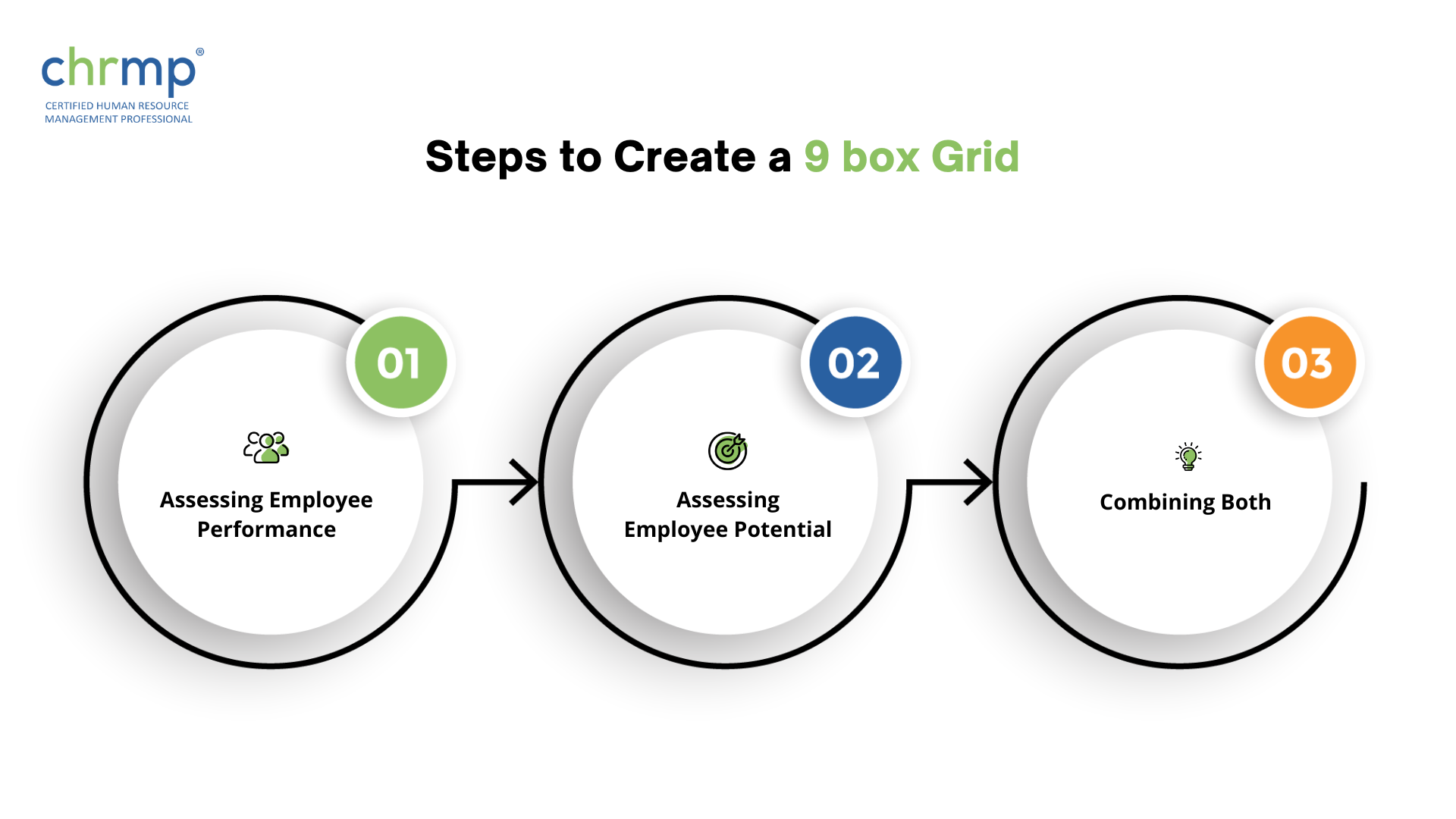 chrmp®
CERTIFIED HUMAN RESOURCE MANAGEMENT PROFESSIONAL

Steps to Create a 9 box Grid

01
Assessing Employee Performance

02
Assessing Employee Potential

03
Combining Both