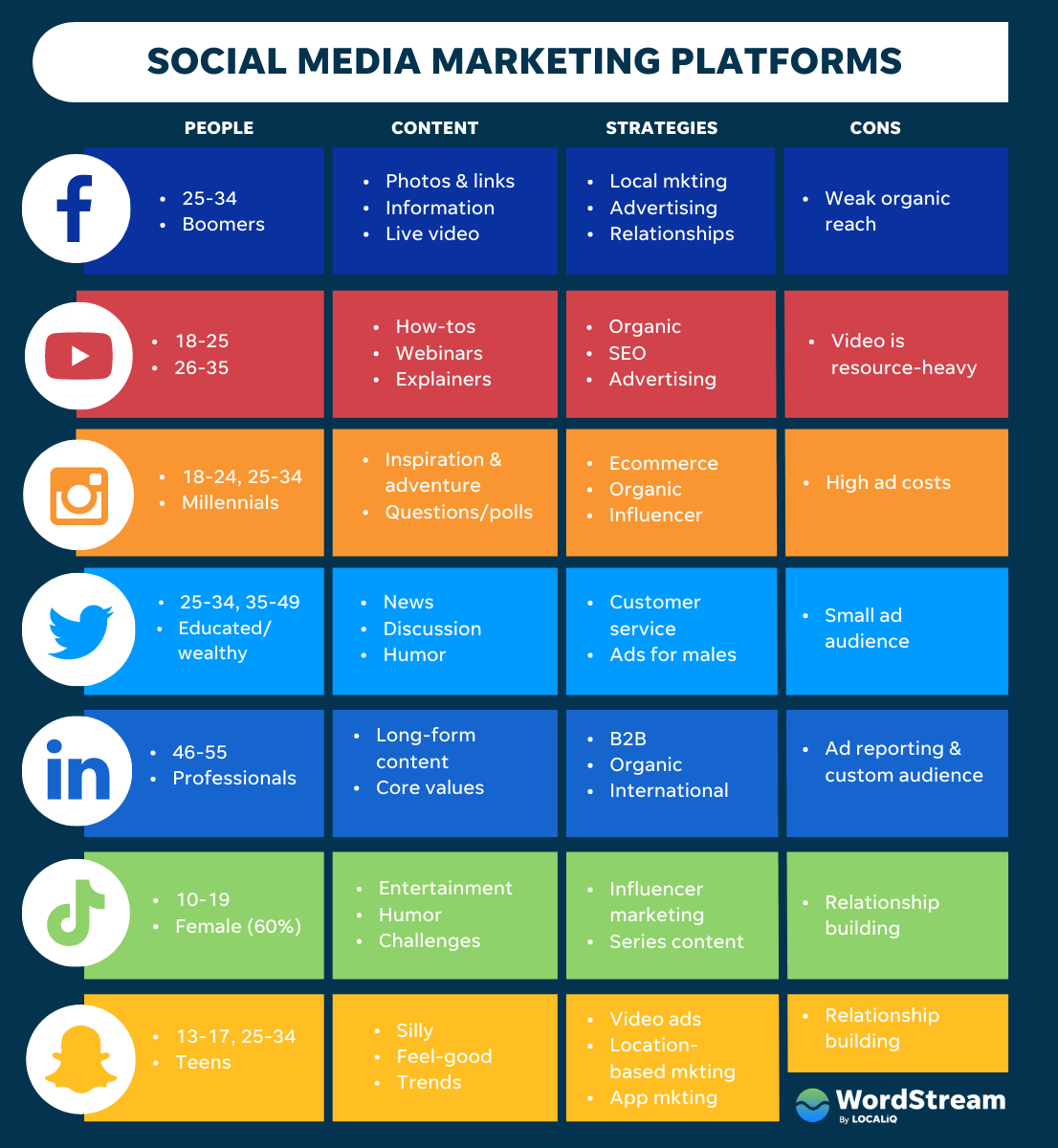 SOCIAL MEDIA MARKETING PLATFORMS

| PEOPLE | CONTENT | STRATEGIES | CONS |
|---|---|---|---|
| • 25-34 • Boomers | • Photos & links • Information • Live video | • Local mkting • Advertising • Relationships | • Weak organic reach |
| • 18-25 • 26-35 | • How-tos • Webinars • Explainers | • Organic • SEO • Advertising | • Video is resource-heavy |
| • 18-24, 25-34 • Millennials | • Inspiration & adventure • Questions/polls | • Ecommerce • Organic • Influencer | • High ad costs |
| • 25-34, 35-49 • Educated/ wealthy | • News • Discussion • Humor | • Customer service • Ads for males | • Small ad audience |
| • 46-55 • Professionals | • Long-form content • Core values | • B2B • Organic • International | • Ad reporting & custom audience |
| • 10-19 • Female (60%) | • Entertainment • Humor • Challenges | • Influencer marketing • Series content | • Relationship building |
| • 13-17, 25-34 • Teens | • Silly • Feel-good • Trends | • Video ads • Location-based mkting • App mkting | • Relationship building |

WordStream By LOCALiQ