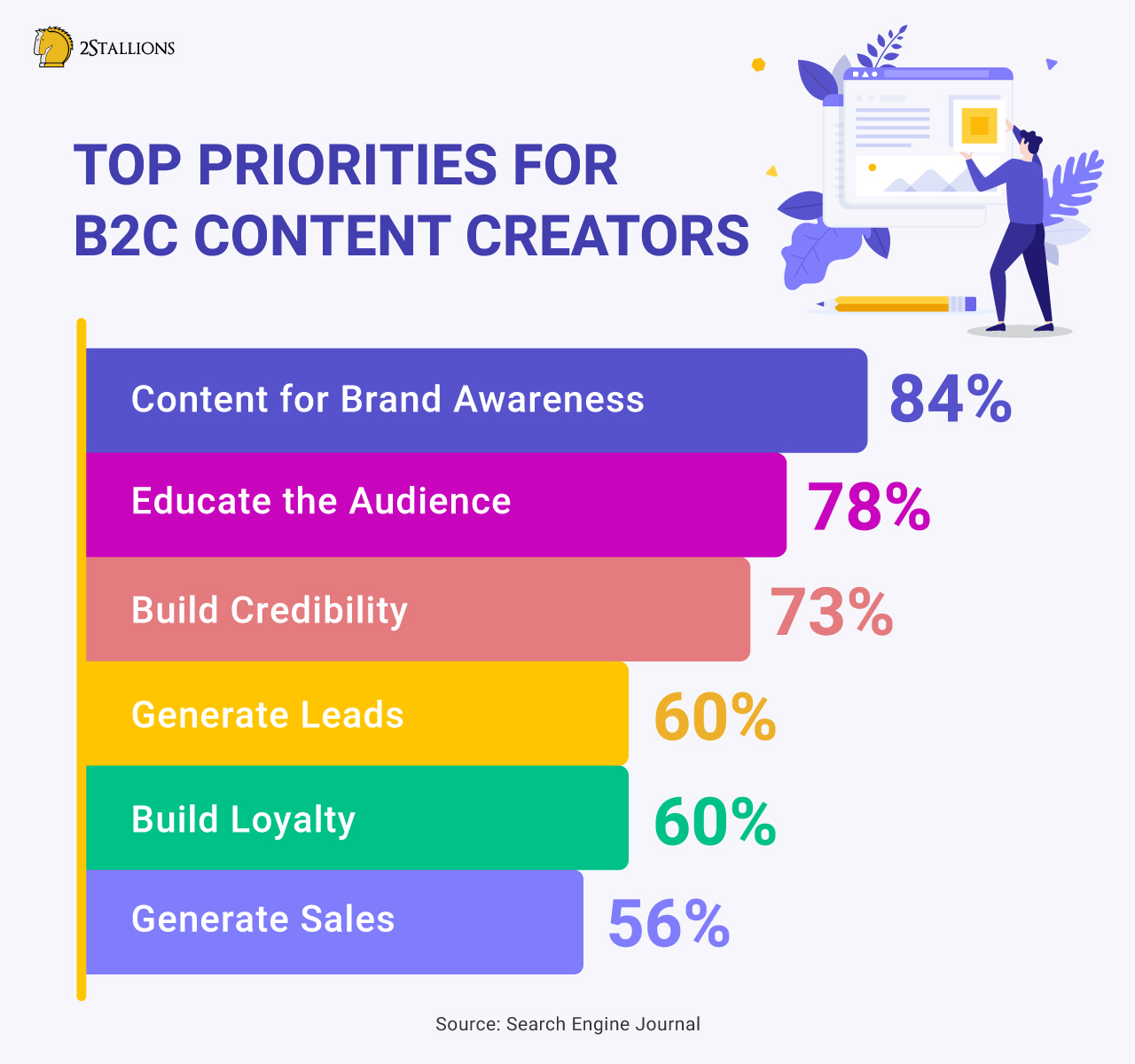 2STALLIONS

TOP PRIORITIES FOR B2C CONTENT CREATORS

Content for Brand Awareness 84%

Educate the Audience 78%

Build Credibility 73%

Generate Leads 60%

Build Loyalty 60%

Generate Sales 56%

Source: Search Engine Journal