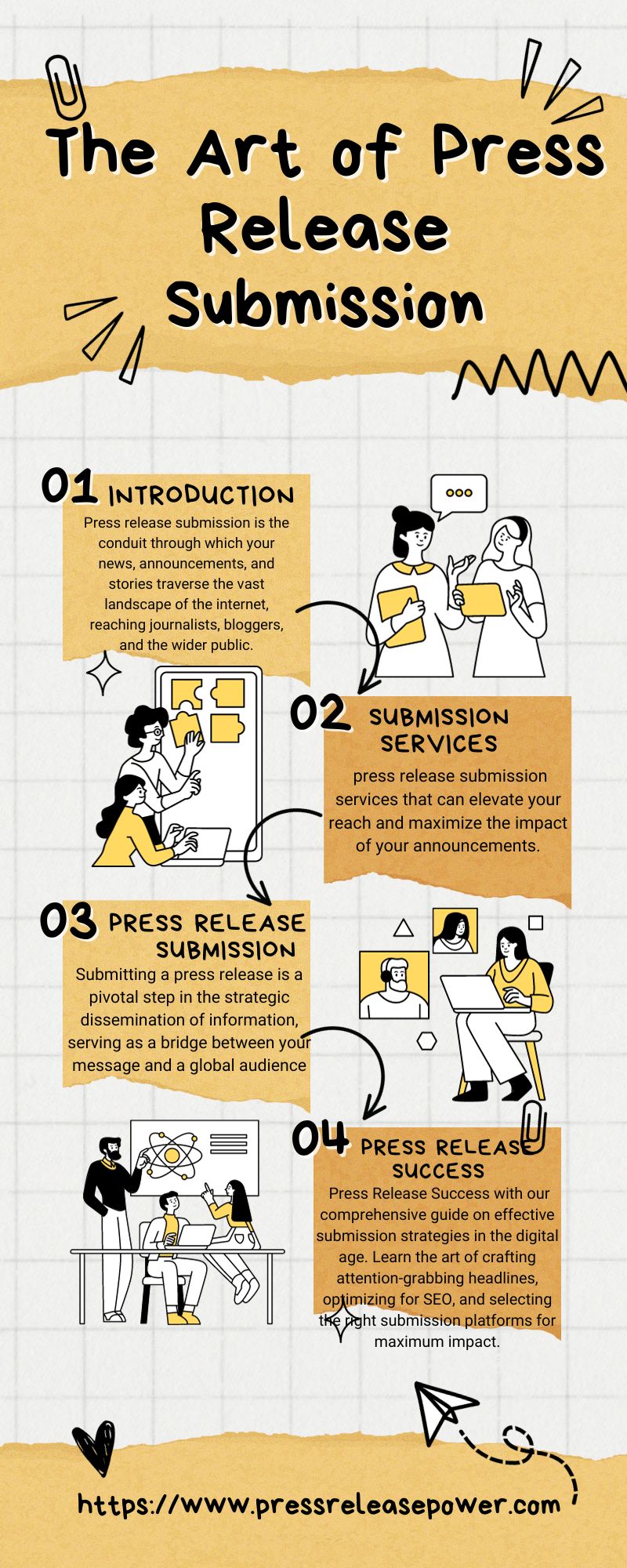 The Art of Press Release Submission

01 INTRODUCTION

Press release submission is the conduit through which your news, announcements, and stories traverse the vast landscape of the internet, reaching journalists, bloggers, and the wider public.

02 SUBMISSION SERVICES

press release submission services that can elevate your reach and maximize the impact of your announcements.

03 PRESS RELEASE SUBMISSION

Submitting a press release is a pivotal step in the strategic dissemination of information, serving as a bridge between your message and a global audience

04 PRESS RELEASE SUCCESS

Press Release Success with our comprehensive guide on effective submission strategies in the digital age. Learn the art of crafting attention-grabbing headlines, optimizing for SEO, and selecting the right submission platforms for maximum impact.

https://www.pressreleasepower.com