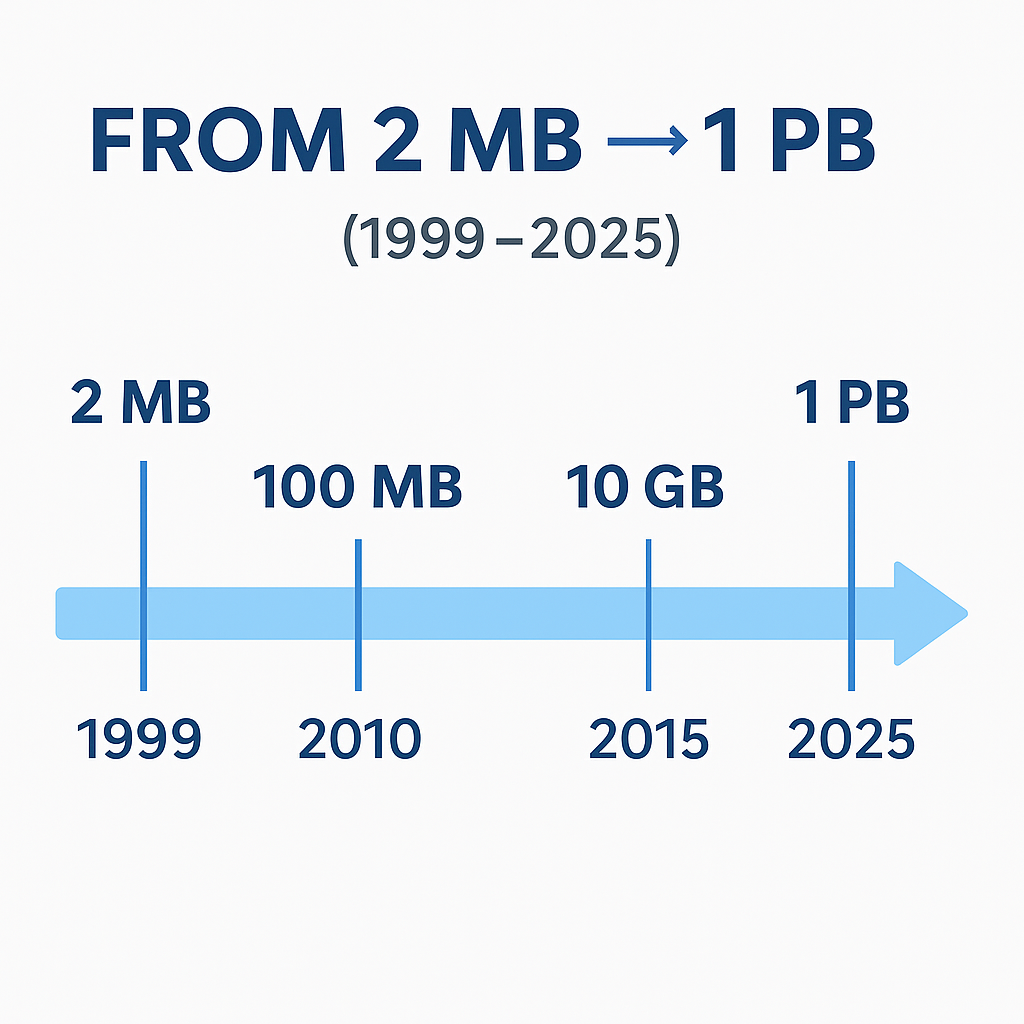 FROM 2 MB → 1 PB

(1999–2025)

2 MB

100 MB

10 GB

1 PB

1999

2010

2015

2025