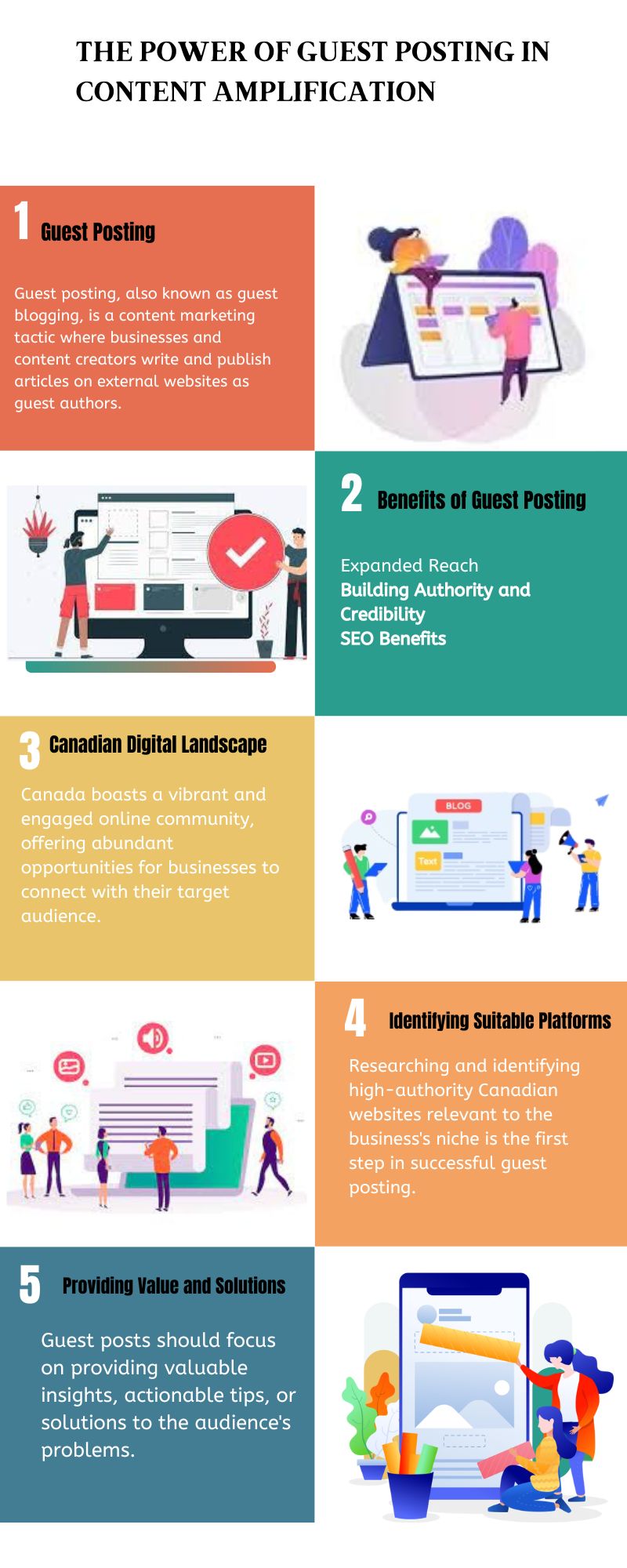 THE POWER OF GUEST POSTING IN CONTENT AMPLIFICATION

1 Guest Posting

Guest posting, also known as guest blogging, is a content marketing tactic where businesses and content creators write and publish articles on external websites as guest authors.

2 Benefits of Guest Posting

Expanded Reach
Building Authority and Credibility
SEO Benefits

3 Canadian Digital Landscape

Canada boasts a vibrant and engaged online community, offering abundant opportunities for businesses to connect with their target audience.

BLOG
Text

4 Identifying Suitable Platforms

Researching and identifying high-authority Canadian websites relevant to the business's niche is the first step in successful guest posting.

5 Providing Value and Solutions

Guest posts should focus on providing valuable insights, actionable tips, or solutions to the audience's problems.