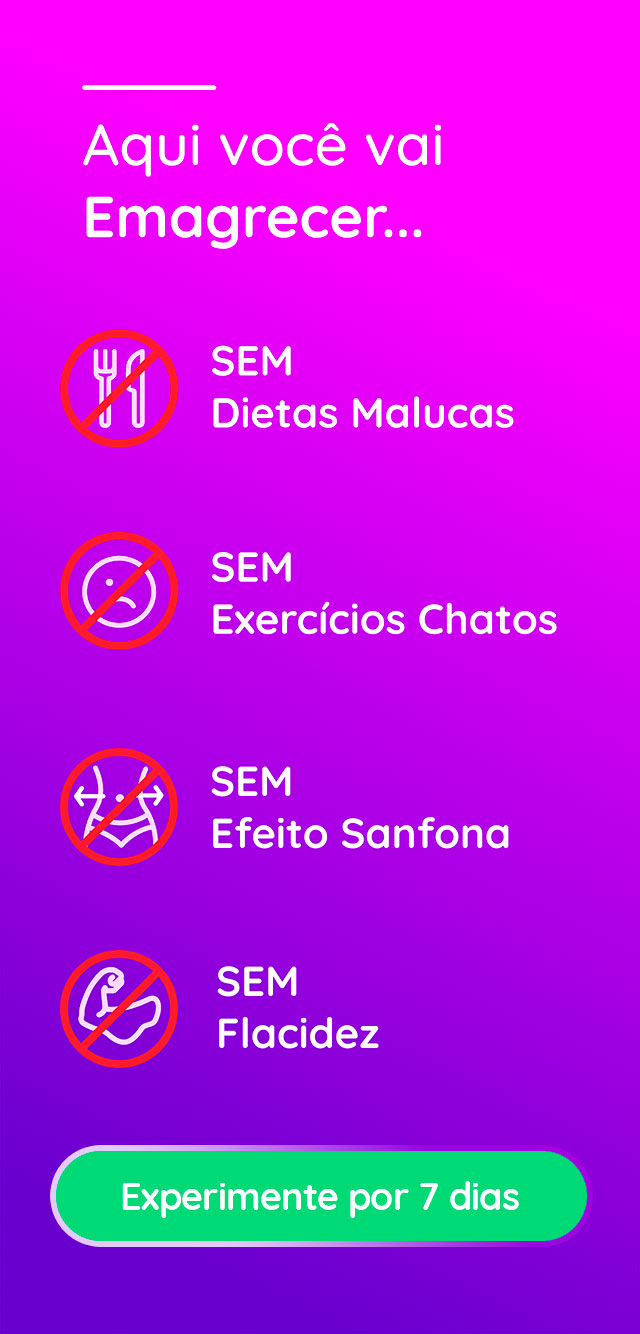 Aqui você vai
Emagrecer...

SEM
Dietas Malucas

SEM
Exercícios Chatos

SEM
Efeito Sanfona

SEM
Flacidez

Experimente por 7 dias