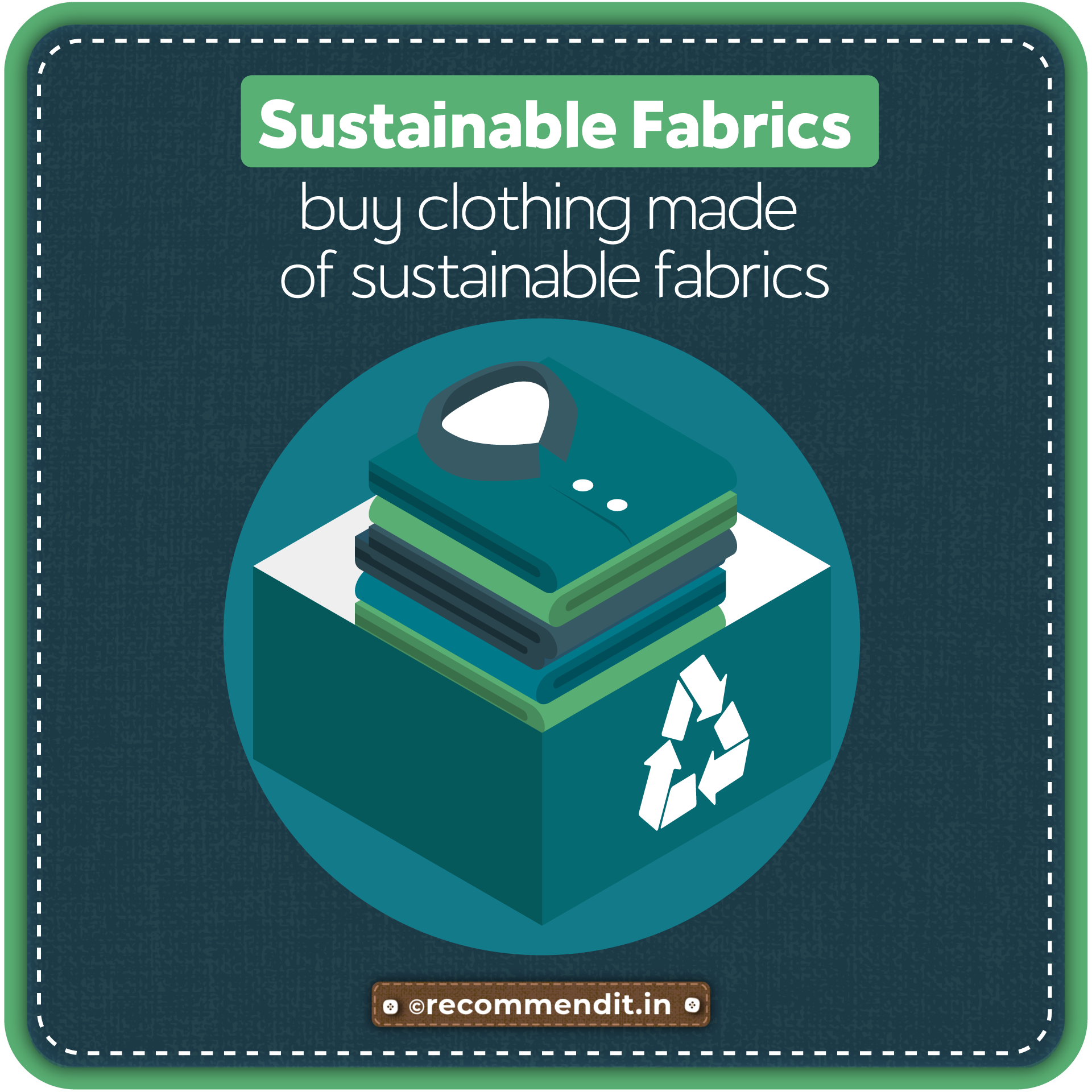 Sustainable Fabrics

buy clothing made of sustainable fabrics

©recommendit.in