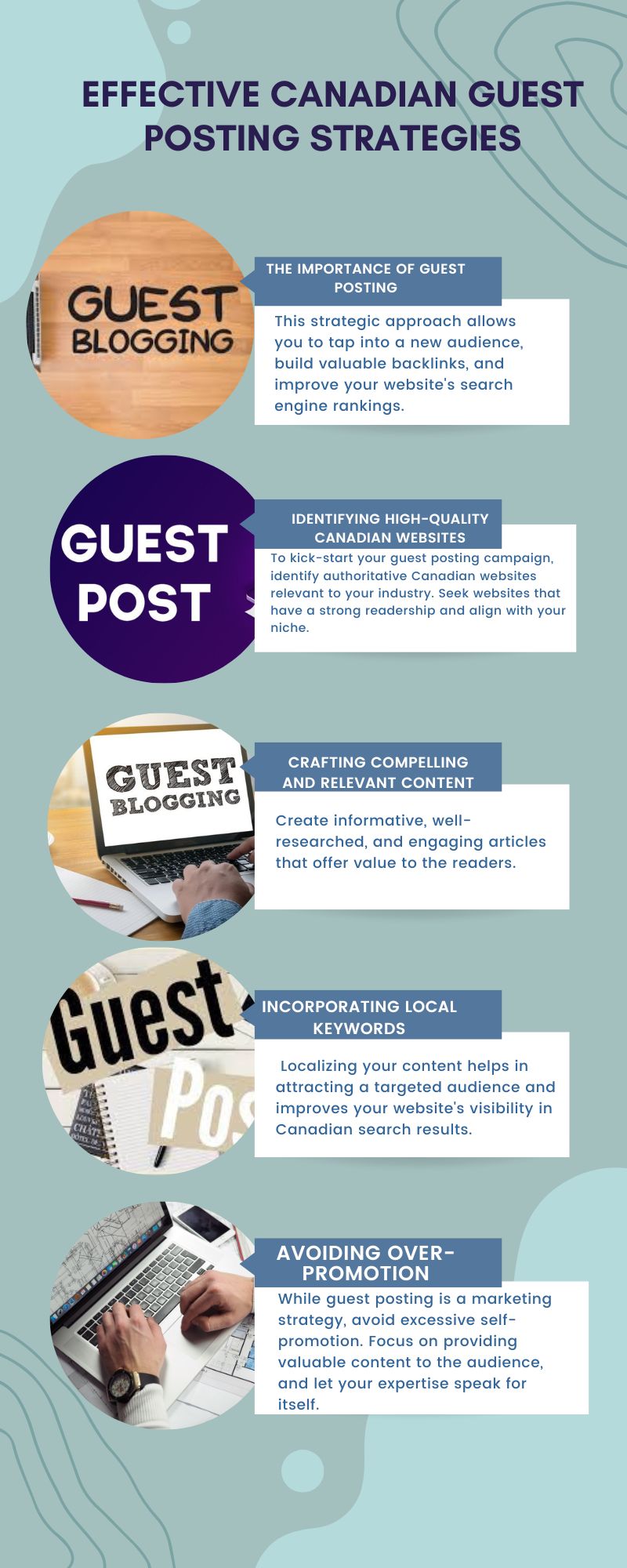 EFFECTIVE CANADIAN GUEST POSTING STRATEGIES

GUEST BLOGGING

THE IMPORTANCE OF GUEST POSTING

This strategic approach allows you to tap into a new audience, build valuable backlinks, and improve your website's search engine rankings.

GUEST POST

IDENTIFYING HIGH-QUALITY CANADIAN WEBSITES

To kick-start your guest posting campaign, identify authoritative Canadian websites relevant to your industry. Seek websites that have a strong readership and align with your niche.

GUEST BLOGGING

CRAFTING COMPELLING AND RELEVANT CONTENT

Create informative, well-researched, and engaging articles that offer value to the readers.

Guest Pos

INCORPORATING LOCAL KEYWORDS

Localizing your content helps in attracting a targeted audience and improves your website's visibility in Canadian search results.

AVOIDING OVER-PROMOTION

While guest posting is a marketing strategy, avoid excessive self-promotion. Focus on providing valuable content to the audience, and let your expertise speak for itself.