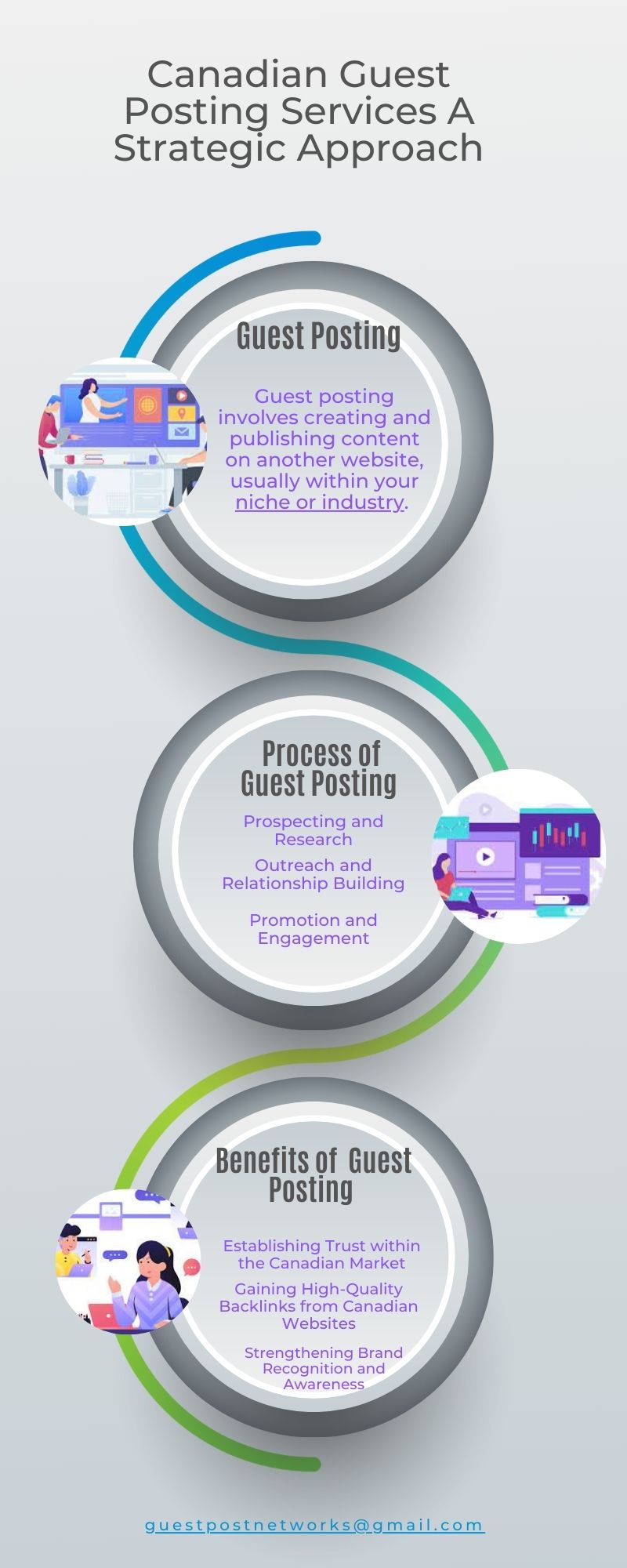 Canadian Guest Posting Services A Strategic Approach

Guest Posting

Guest posting involves creating and publishing content on another website, usually within your niche or industry.

Process of Guest Posting

Prospecting and Research

Outreach and Relationship Building

Promotion and Engagement

Benefits of Guest Posting

Establishing Trust within the Canadian Market

Gaining High-Quality Backlinks from Canadian Websites

Strengthening Brand Recognition and Awareness

guestpostnetworks@gmail.com